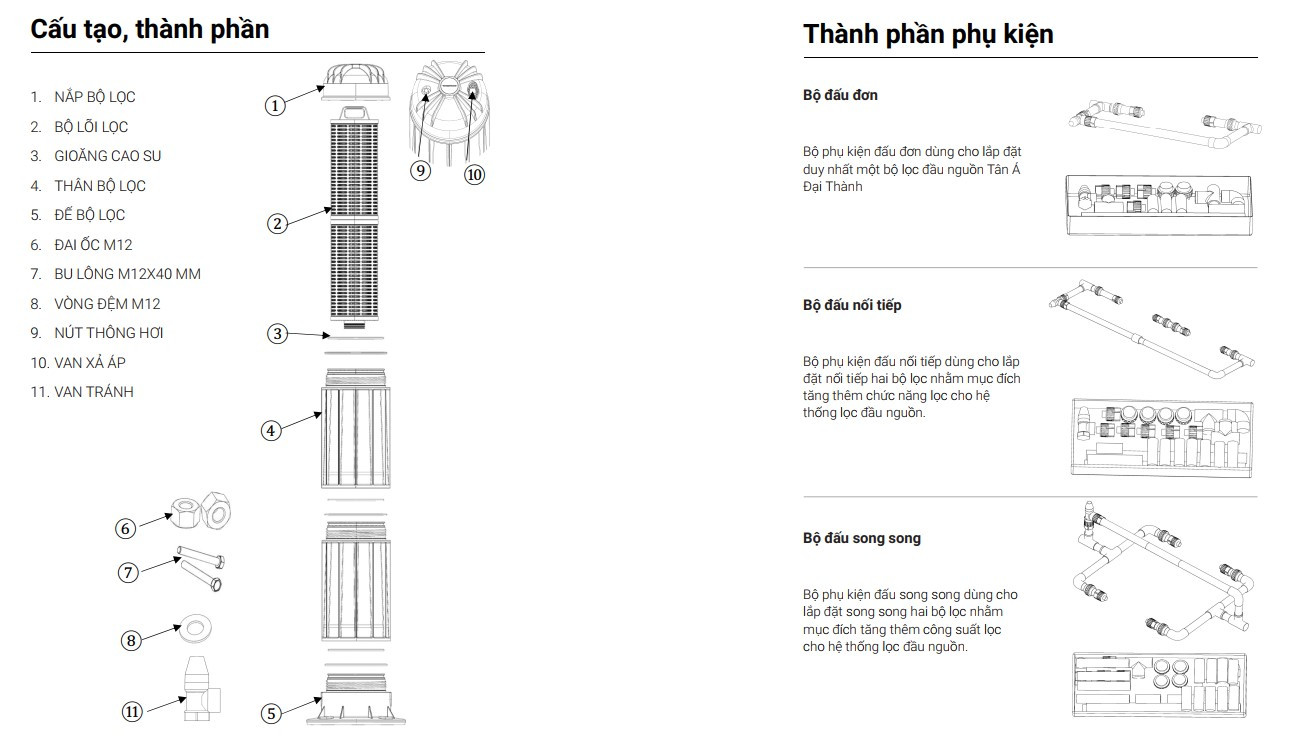 Cấu tạo, thành phần

1. NẮP BỘ LỌC
2. BỘ LÕI LỌC
3. GIOĂNG CAO SU
4. THÂN BỘ LỌC
5. ĐẾ BỘ LỌC
6. ĐAI ỐC M12
7. BU LÔNG M12X40 MM
8. VÒNG ĐỆM M12
9. NÚT THÔNG HƠI
10. VAN XẢ ÁP
11. VAN TRÁNH

1
9
10
2
3
4
6
7
8
11
5

Thành phần phụ kiện

Bộ đấu đơn

Bộ phụ kiện đấu đơn dùng cho lắp đặt duy nhất một bộ lọc đầu nguồn Tân Á Đại Thành

Bộ đấu nối tiếp

Bộ phụ kiện đấu nối tiếp dùng cho lắp đặt nối tiếp hai bộ lọc nhằm mục đích tăng thêm chức năng lọc cho hệ thống lọc đầu nguồn.

Bộ đấu song song

Bộ phụ kiện đấu song song dùng cho lắp đặt song song hai bộ lọc nhằm mục đích tăng thêm công suất lọc cho hệ thống lọc đầu nguồn.